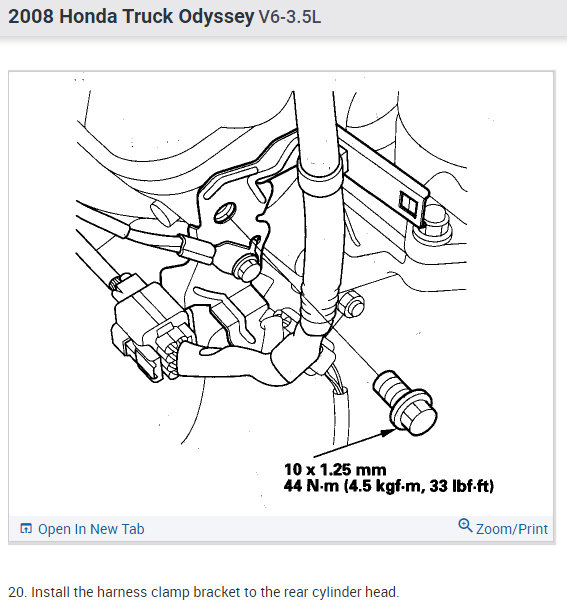 2008 Honda Truck Odyssey V6-3.5L

10 x 1.25 mm
44 N·m (4.5 kgf·m, 33 lbf·ft)

Open In New Tab

Zoom/Print

20. Install the harness clamp bracket to the rear cylinder head.