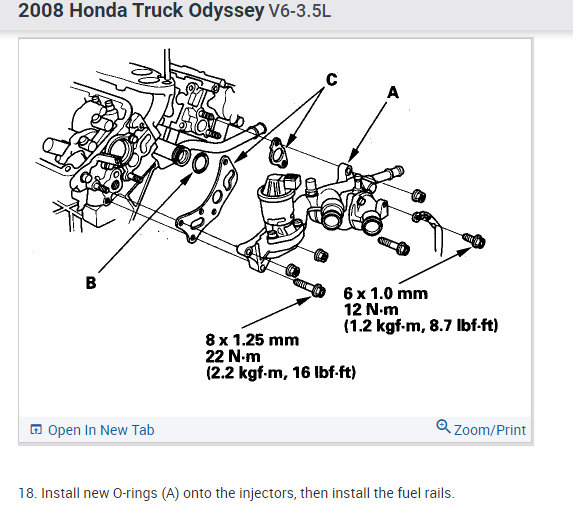 2008 Honda Truck Odyssey V6-3.5L

C

A

B

6 x 1.0 mm
12 N·m
(1.2 kgf·m, 8.7 lbf·ft)

8 x 1.25 mm
22 N·m
(2.2 kgf·m, 16 lbf·ft)

Open In New Tab

Zoom/Print

18. Install new O-rings (A) onto the injectors, then install the fuel rails.