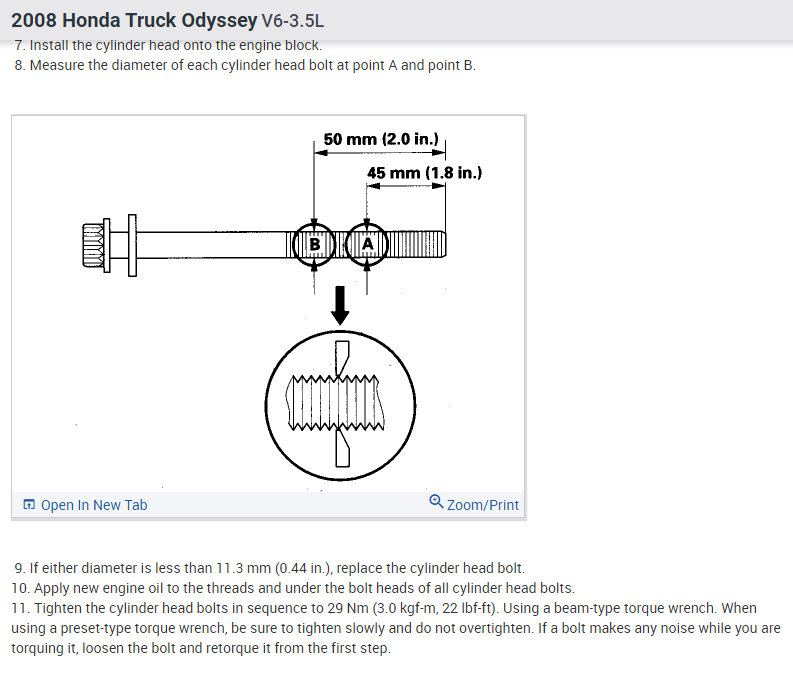 2008 Honda Truck Odyssey V6-3.5L

7. Install the cylinder head onto the engine block.
8. Measure the diameter of each cylinder head bolt at point A and point B.

50 mm (2.0 in.)
45 mm (1.8 in.)
B
A

Open In New Tab
Zoom/Print

9. If either diameter is less than 11.3 mm (0.44 in.), replace the cylinder head bolt.
10. Apply new engine oil to the threads and under the bolt heads of all cylinder head bolts.
11. Tighten the cylinder head bolts in sequence to 29 Nm (3.0 kgf-m, 22 lbf-ft). Using a beam-type torque wrench. When using a preset-type torque wrench, be sure to tighten slowly and do not overtighten. If a bolt makes any noise while you are torquing it, loosen the bolt and retorque it from the first step.