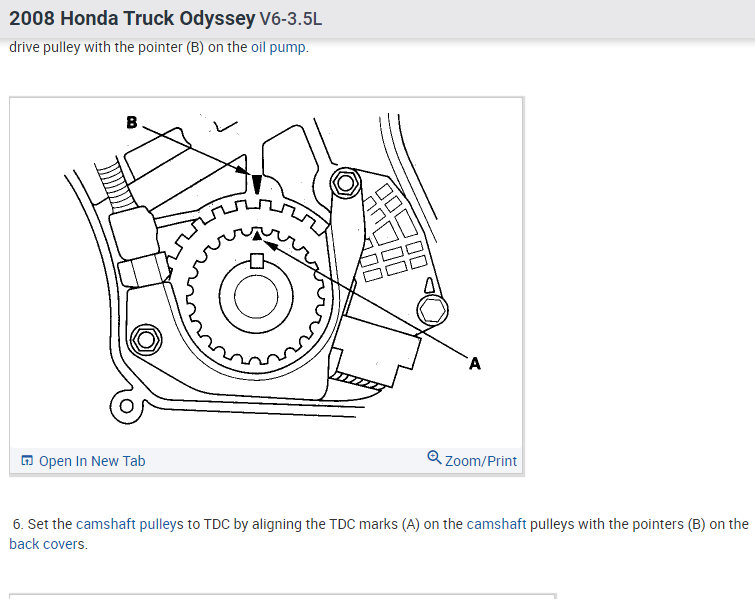 2008 Honda Truck Odyssey V6-3.5L

drive pulley with the pointer (B) on the oil pump.

B

A

Open In New Tab

Zoom/Print

6. Set the camshaft pulleys to TDC by aligning the TDC marks (A) on the camshaft pulleys with the pointers (B) on the back covers.