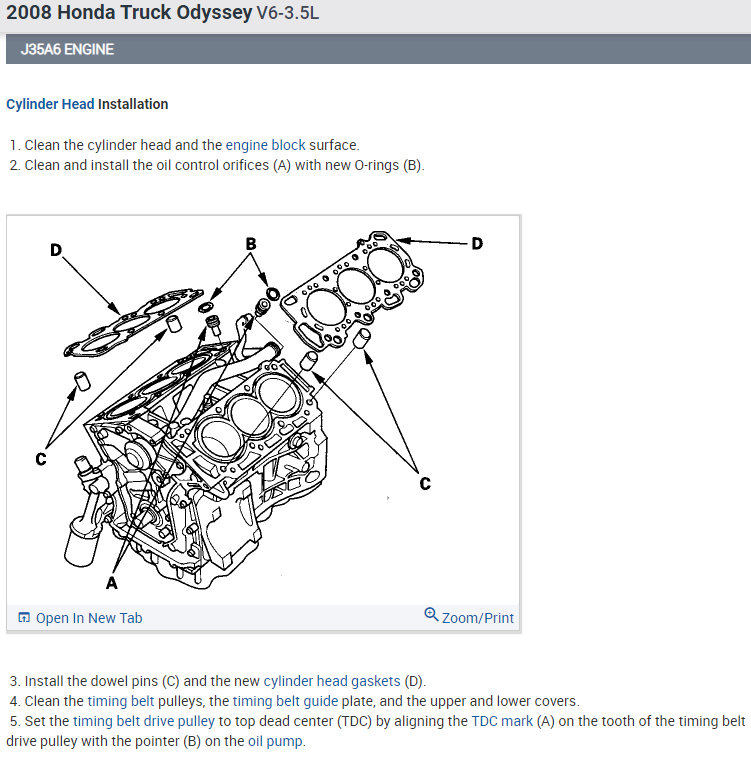 2008 Honda Truck Odyssey V6-3.5L

J35A6 ENGINE

Cylinder Head Installation

1. Clean the cylinder head and the engine block surface.
2. Clean and install the oil control orifices (A) with new O-rings (B).

D
B
D
C
C
A

Open In New Tab
Zoom/Print

3. Install the dowel pins (C) and the new cylinder head gaskets (D).
4. Clean the timing belt pulleys, the timing belt guide plate, and the upper and lower covers.
5. Set the timing belt drive pulley to top dead center (TDC) by aligning the TDC mark (A) on the tooth of the timing belt drive pulley with the pointer (B) on the oil pump.