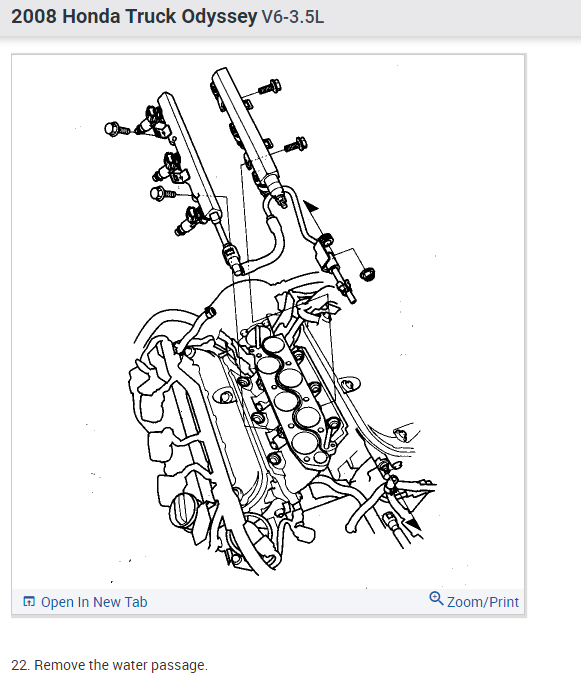 2008 Honda Truck Odyssey V6-3.5L

Open In New Tab

Zoom/Print

22. Remove the water passage.