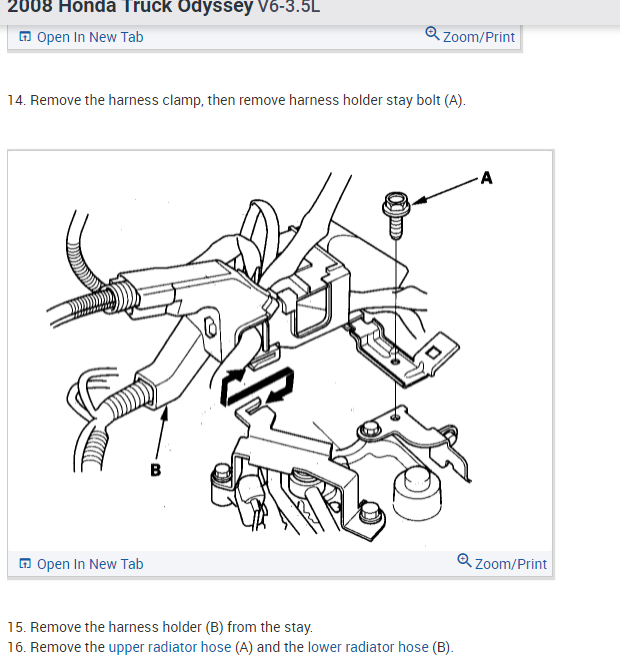 2008 Honda Truck Odyssey V6-3.5L

Open In New Tab Zoom/Print

14. Remove the harness clamp, then remove harness holder stay bolt (A).

A

B

Open In New Tab Zoom/Print

15. Remove the harness holder (B) from the stay.
16. Remove the upper radiator hose (A) and the lower radiator hose (B).