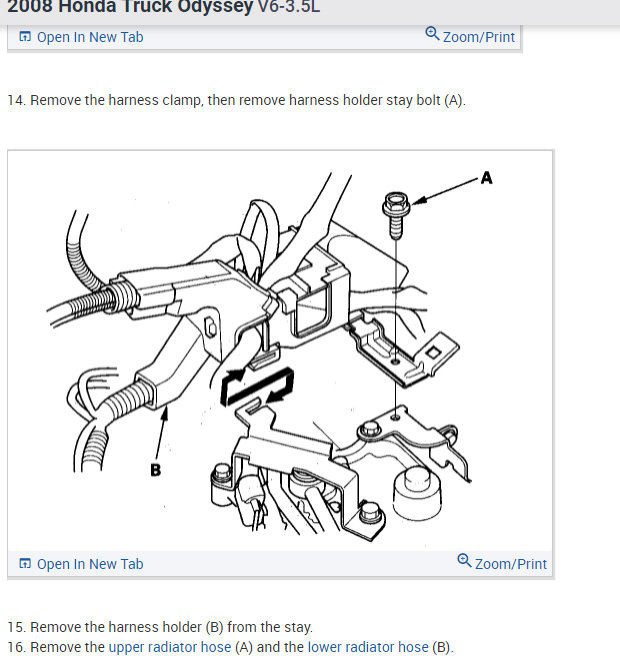 2008 Honda Truck Odyssey V6-3.5L

Open In New Tab Zoom/Print

14. Remove the harness clamp, then remove harness holder stay bolt (A).

A

B

Open In New Tab Zoom/Print

15. Remove the harness holder (B) from the stay.
16. Remove the upper radiator hose (A) and the lower radiator hose (B).