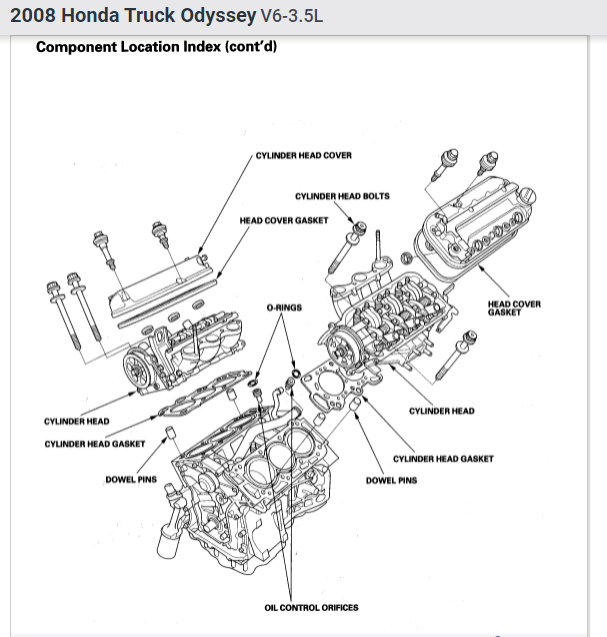 2008 Honda Truck Odyssey V6-3.5L

Component Location Index (cont'd)

CYLINDER HEAD COVER

CYLINDER HEAD BOLTS

HEAD COVER GASKET

O-RINGS

HEAD COVER GASKET

CYLINDER HEAD

CYLINDER HEAD

CYLINDER HEAD GASKET

CYLINDER HEAD GASKET

DOWEL PINS

DOWEL PINS

OIL CONTROL ORIFICES