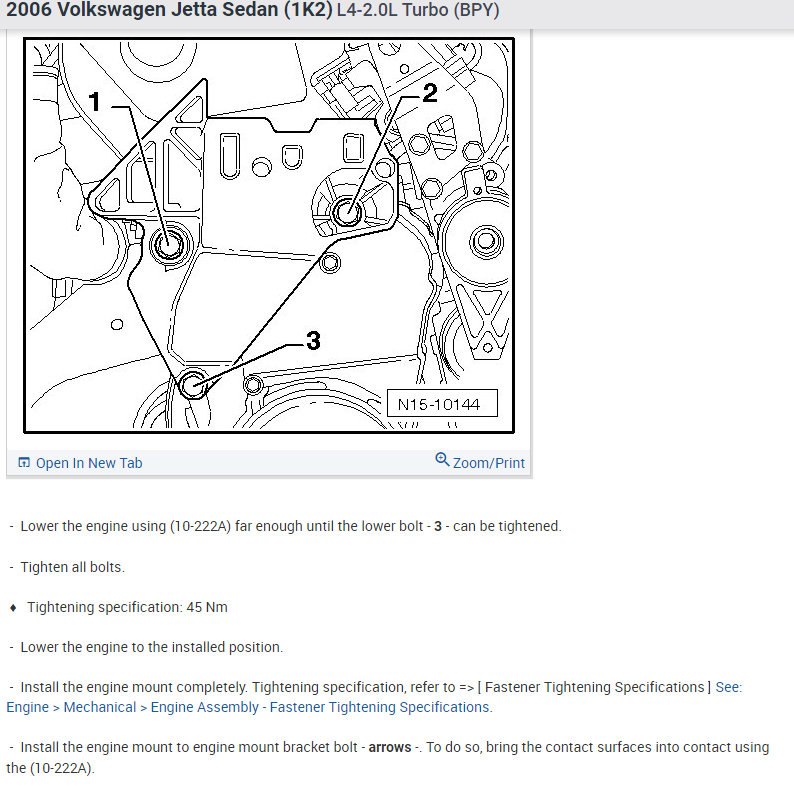 2006 Volkswagen Jetta Sedan (1K2) L4-2.0L Turbo (BPY)

1
2
3
N15-10144

Open In New Tab
Zoom/Print

- Lower the engine using (10-222A) far enough until the lower bolt - 3 - can be tightened.

- Tighten all bolts.

♦ Tightening specification: 45 Nm

- Lower the engine to the installed position.

- Install the engine mount completely. Tightening specification, refer to => [ Fastener Tightening Specifications ] See: Engine > Mechanical > Engine Assembly - Fastener Tightening Specifications.

- Install the engine mount to engine mount bracket bolt - arrows -. To do so, bring the contact surfaces into contact using the (10-222A).