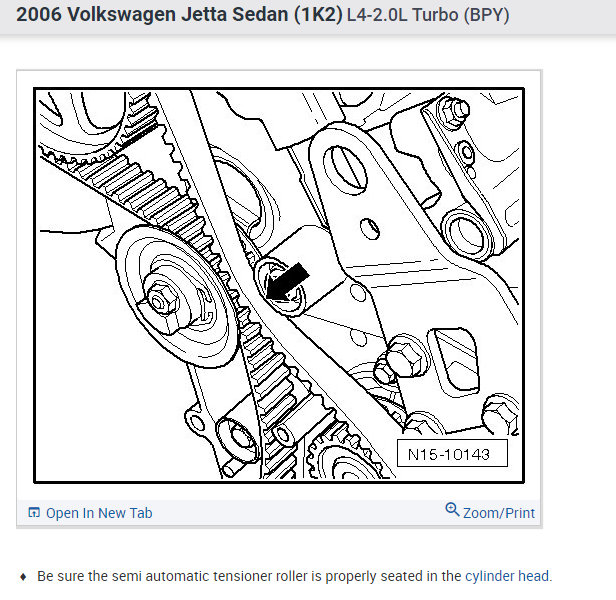 2006 Volkswagen Jetta Sedan (1K2) L4-2.0L Turbo (BPY)

N15-10143

Open In New Tab

Zoom/Print

♦ Be sure the semi automatic tensioner roller is properly seated in the cylinder head.