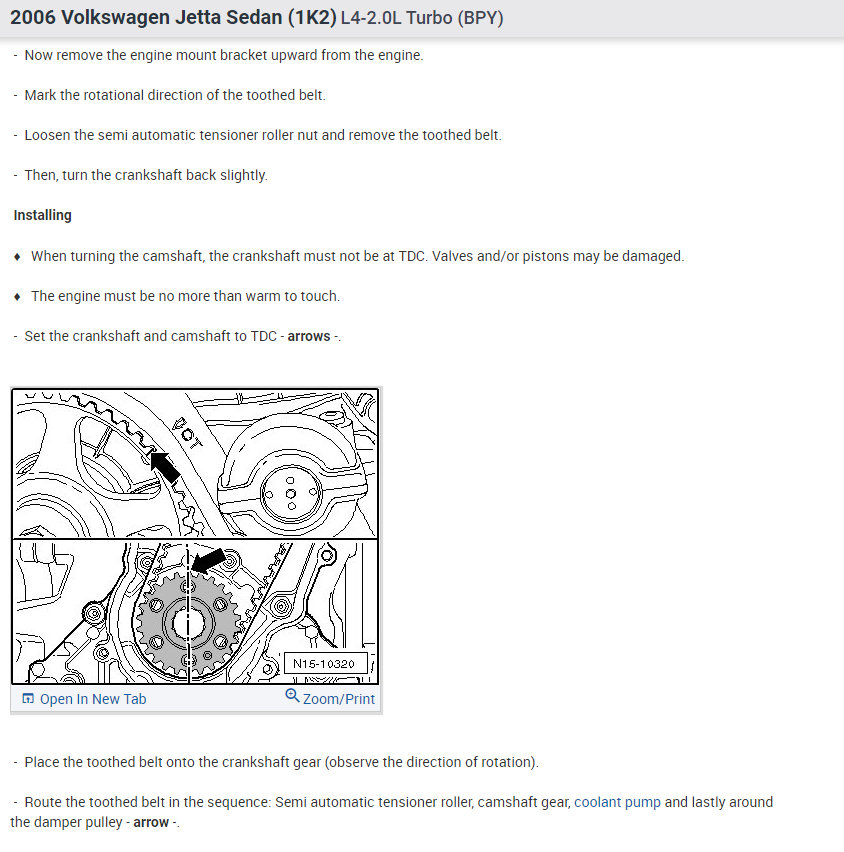 2006 Volkswagen Jetta Sedan (1K2) L4-2.0L Turbo (BPY)

- Now remove the engine mount bracket upward from the engine.

- Mark the rotational direction of the toothed belt.

- Loosen the semi automatic tensioner roller nut and remove the toothed belt.

- Then, turn the crankshaft back slightly.

Installing

♦ When turning the camshaft, the crankshaft must not be at TDC. Valves and/or pistons may be damaged.

♦ The engine must be no more than warm to touch.

- Set the crankshaft and camshaft to TDC - arrows -.

OT

N15-10320

Open In New Tab

Zoom/Print

- Place the toothed belt onto the crankshaft gear (observe the direction of rotation).

- Route the toothed belt in the sequence: Semi automatic tensioner roller, camshaft gear, coolant pump and lastly around the damper pulley - arrow -.