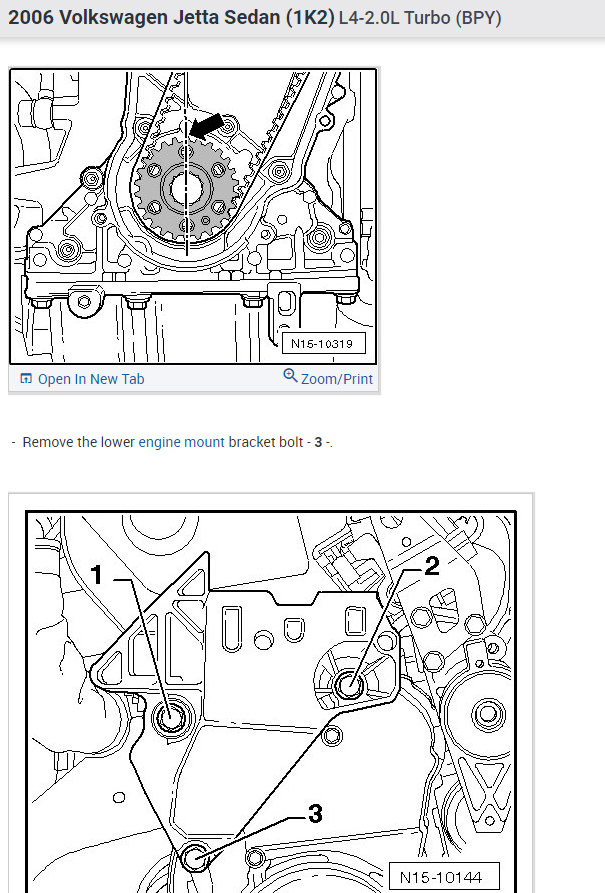 2006 Volkswagen Jetta Sedan (1K2) L4-2.0L Turbo (BPY)

N15-10319

Open In New Tab

Zoom/Print

- Remove the lower engine mount bracket bolt - 3 -.

1

2

3

N15-10144