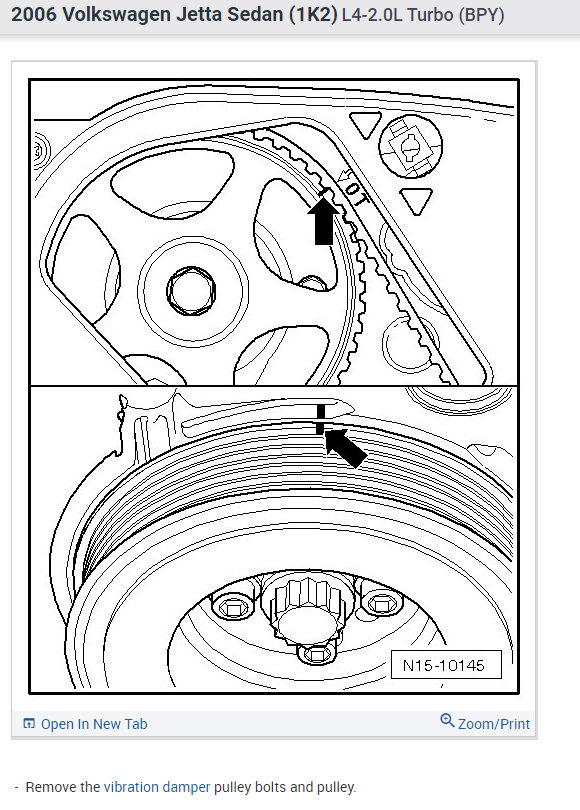 2006 Volkswagen Jetta Sedan (1K2) L4-2.0L Turbo (BPY)

OT

N15-10145

Open In New Tab

Zoom/Print

- Remove the vibration damper pulley bolts and pulley.