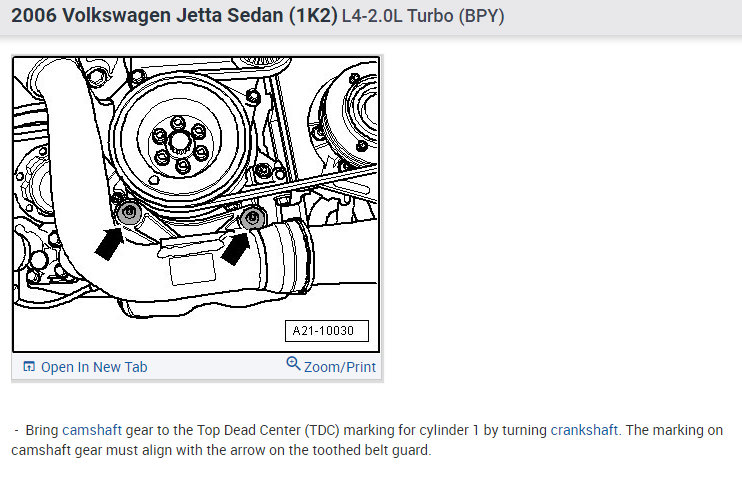 2006 Volkswagen Jetta Sedan (1K2) L4-2.0L Turbo (BPY)

A21-10030

Open In New Tab

Zoom/Print

- Bring camshaft gear to the Top Dead Center (TDC) marking for cylinder 1 by turning crankshaft. The marking on camshaft gear must align with the arrow on the toothed belt guard.