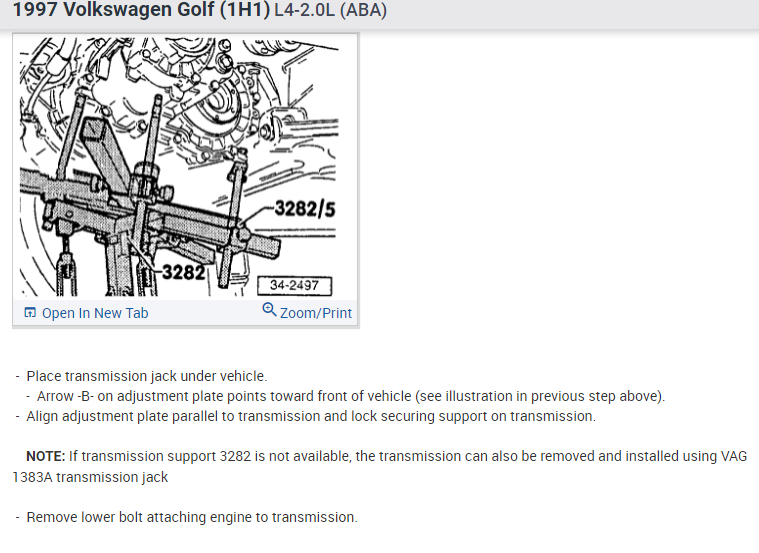 1997 Volkswagen Golf (1H1) L4-2.0L (ABA)

3282/5
3282
34-2497

Open In New Tab
Zoom/Print

- Place transmission jack under vehicle.
- Arrow -B- on adjustment plate points toward front of vehicle (see illustration in previous step above).
- Align adjustment plate parallel to transmission and lock securing support on transmission.

NOTE: If transmission support 3282 is not available, the transmission can also be removed and installed using VAG 1383A transmission jack

- Remove lower bolt attaching engine to transmission.