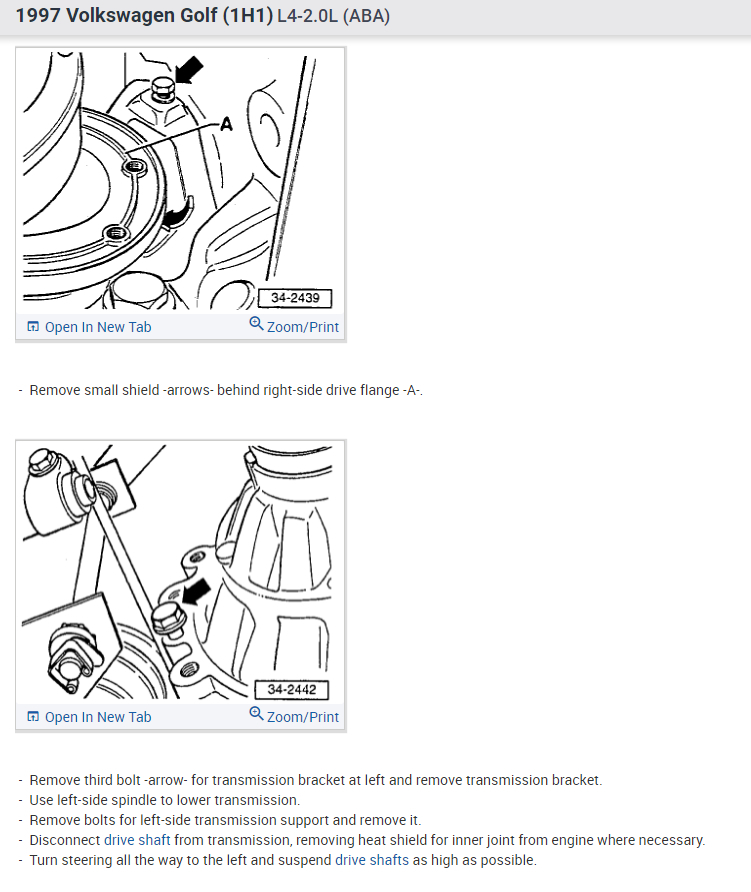 1997 Volkswagen Golf (1H1) L4-2.0L (ABA)

A

34-2439

Open In New Tab Zoom/Print

- Remove small shield -arrows- behind right-side drive flange -A-.

34-2442

Open In New Tab Zoom/Print

- Remove third bolt -arrow- for transmission bracket at left and remove transmission bracket.
- Use left-side spindle to lower transmission.
- Remove bolts for left-side transmission support and remove it.
- Disconnect drive shaft from transmission, removing heat shield for inner joint from engine where necessary.
- Turn steering all the way to the left and suspend drive shafts as high as possible.