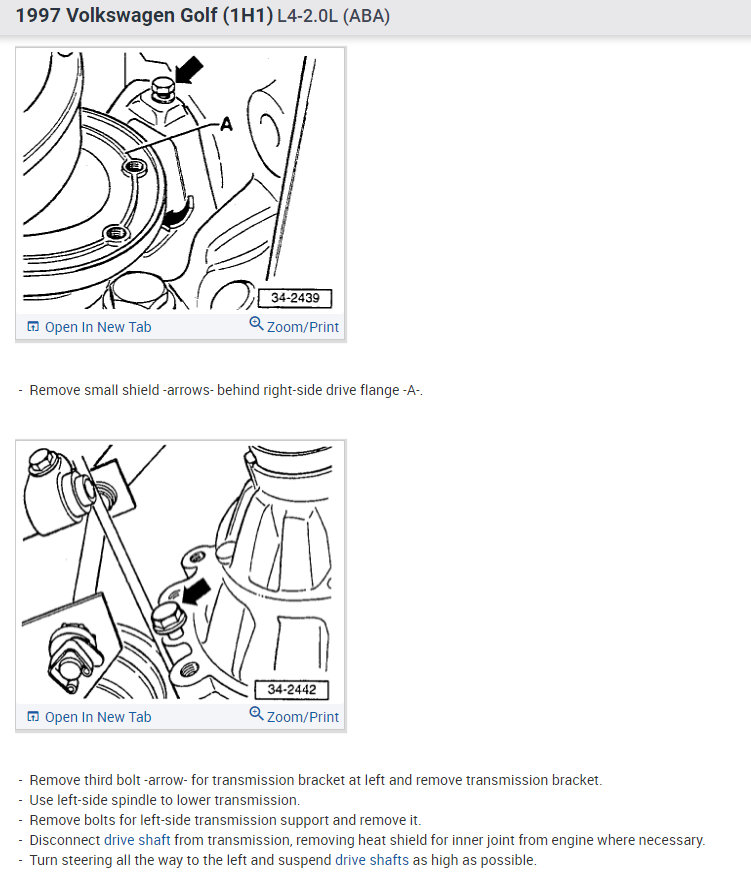 1997 Volkswagen Golf (1H1) L4-2.0L (ABA)

A

34-2439

Open In New Tab Zoom/Print

- Remove small shield -arrows- behind right-side drive flange -A-.

34-2442

Open In New Tab Zoom/Print

- Remove third bolt -arrow- for transmission bracket at left and remove transmission bracket.
- Use left-side spindle to lower transmission.
- Remove bolts for left-side transmission support and remove it.
- Disconnect drive shaft from transmission, removing heat shield for inner joint from engine where necessary.
- Turn steering all the way to the left and suspend drive shafts as high as possible.