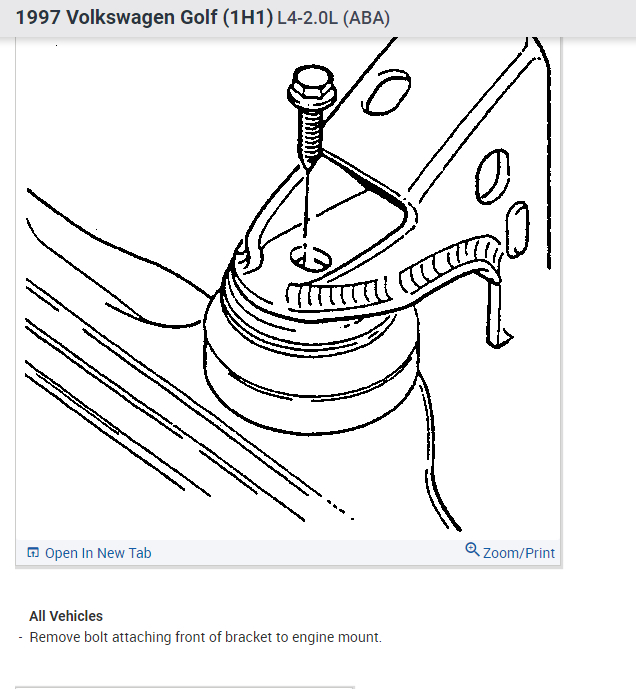 1997 Volkswagen Golf (1H1) L4-2.0L (ABA)

Open In New Tab

Zoom/Print

All Vehicles

- Remove bolt attaching front of bracket to engine mount.