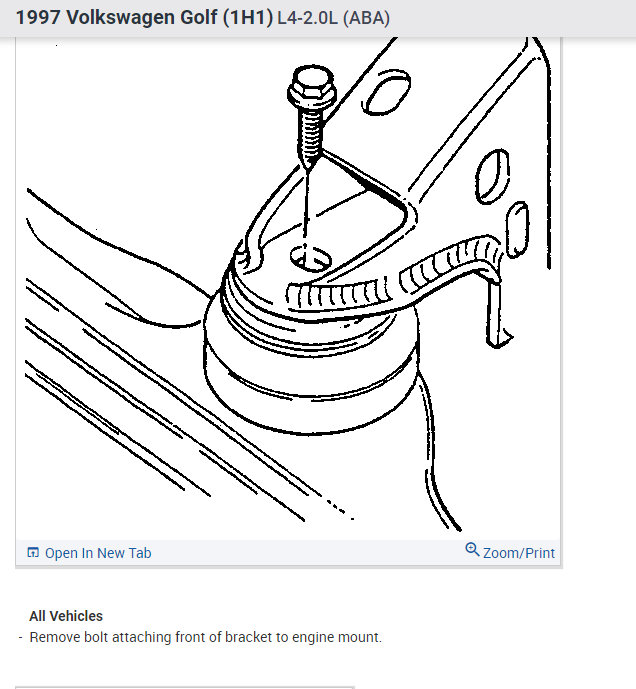 1997 Volkswagen Golf (1H1) L4-2.0L (ABA)

Open In New Tab

Zoom/Print

All Vehicles

- Remove bolt attaching front of bracket to engine mount.