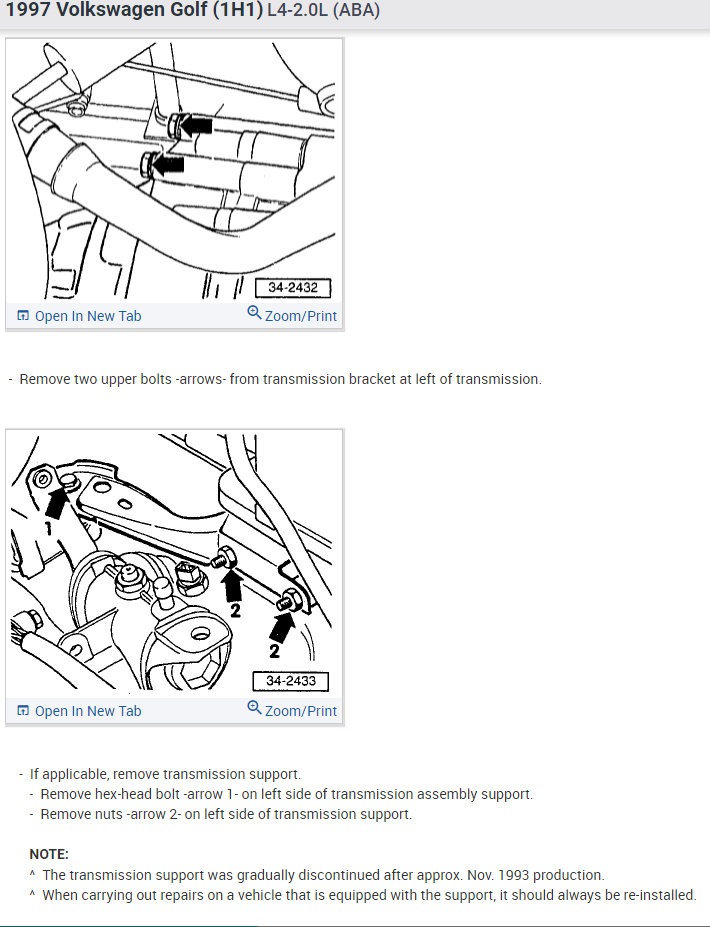 1997 Volkswagen Golf (1H1) L4-2.0L (ABA)

34-2432

Open In New Tab
Zoom/Print

- Remove two upper bolts -arrows- from transmission bracket at left of transmission.

1
2
2
34-2433

Open In New Tab
Zoom/Print

- If applicable, remove transmission support.
- Remove hex-head bolt -arrow 1- on left side of transmission assembly support.
- Remove nuts -arrow 2- on left side of transmission support.

NOTE:
^ The transmission support was gradually discontinued after approx. Nov. 1993 production.
^ When carrying out repairs on a vehicle that is equipped with the support, it should always be re-installed.