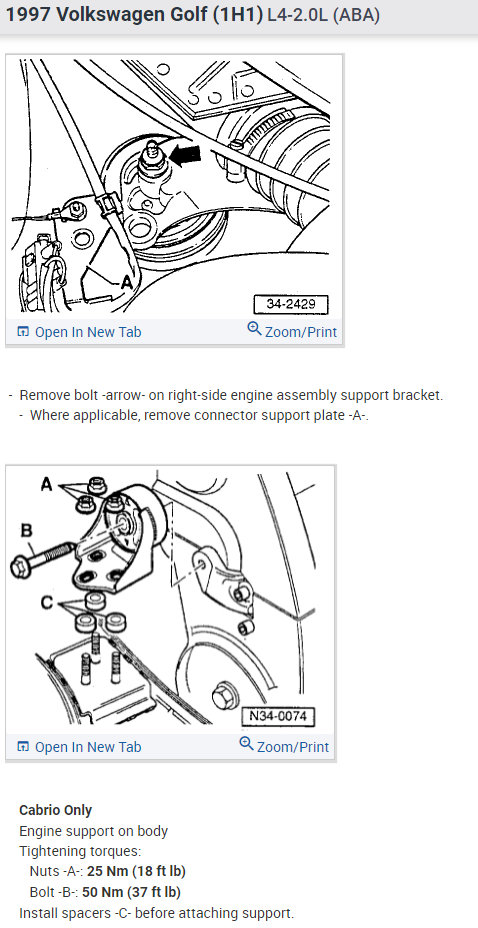 1997 Volkswagen Golf (1H1) L4-2.0L (ABA)

A

34-2429

Open In New Tab

Zoom/Print

- Remove bolt -arrow- on right-side engine assembly support bracket.
- Where applicable, remove connector support plate -A-.

A

B

C

N34-0074

Open In New Tab

Zoom/Print

Cabrio Only
Engine support on body
Tightening torques:
Nuts -A-: 25 Nm (18 ft lb)
Bolt -B-: 50 Nm (37 ft lb)
Install spacers -C- before attaching support.