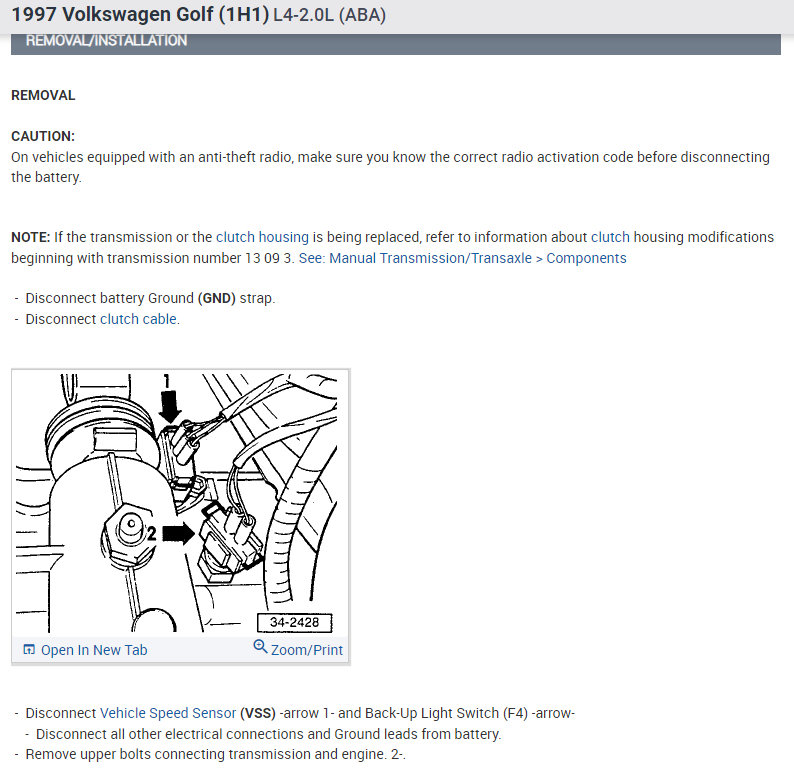 1997 Volkswagen Golf (1H1) L4-2.0L (ABA)

REMOVAL/INSTALLATION

REMOVAL

CAUTION:
On vehicles equipped with an anti-theft radio, make sure you know the correct radio activation code before disconnecting the battery.

NOTE: If the transmission or the clutch housing is being replaced, refer to information about clutch housing modifications beginning with transmission number 13 09 3. See: Manual Transmission/Transaxle > Components

- Disconnect battery Ground (GND) strap.
- Disconnect clutch cable.

1

2

34-2428

Open In New Tab

Zoom/Print

- Disconnect Vehicle Speed Sensor (VSS) -arrow 1- and Back-Up Light Switch (F4) -arrow-
 - Disconnect all other electrical connections and Ground leads from battery.
- Remove upper bolts connecting transmission and engine. 2-.