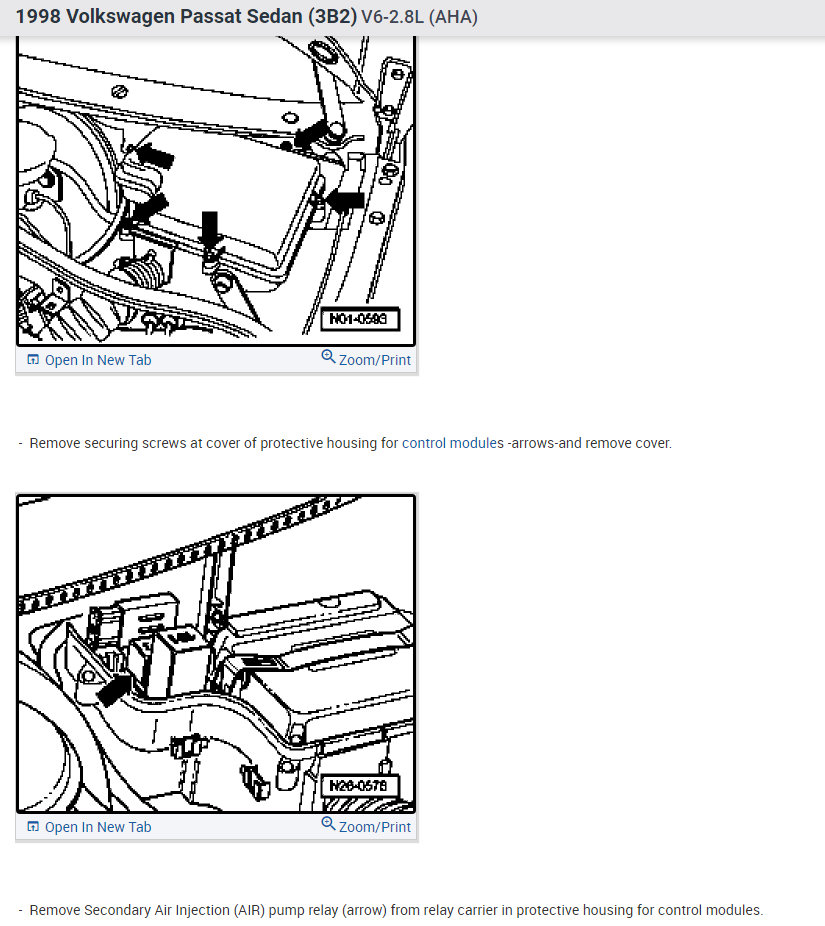 1998 Volkswagen Passat Sedan (3B2) V6-2.8L (AHA)

N01-0593

Open In New Tab

Zoom/Print

- Remove securing screws at cover of protective housing for control modules -arrows-and remove cover.

N26-0578

Open In New Tab

Zoom/Print

- Remove Secondary Air Injection (AIR) pump relay (arrow) from relay carrier in protective housing for control modules.