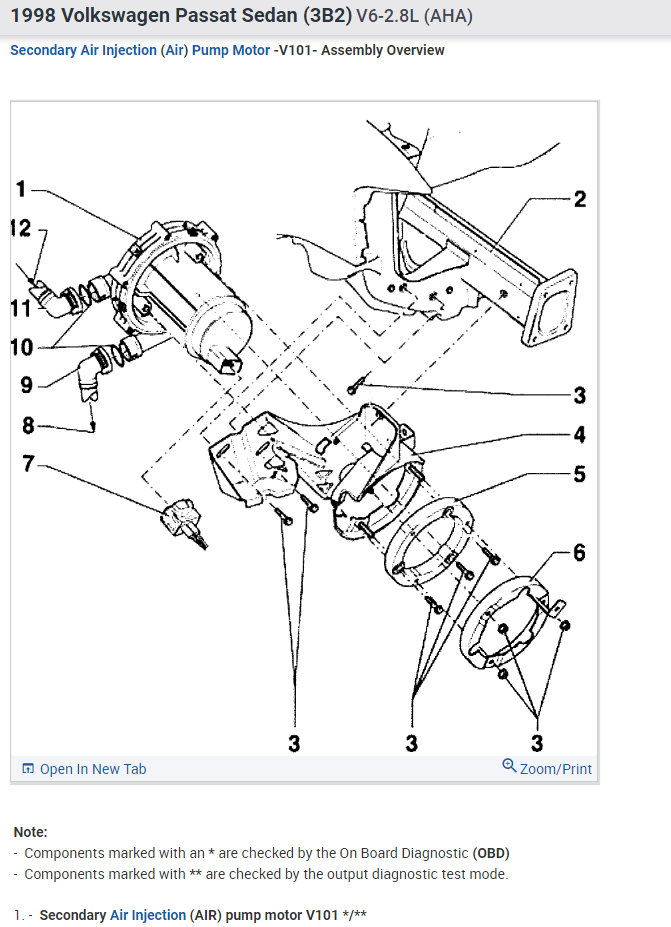 1998 Volkswagen Passat Sedan (3B2) V6-2.8L (AHA)

Secondary Air Injection (Air) Pump Motor -V101- Assembly Overview

1
12
11
10
9
8
7
2
3
4
5
6
3
3
3

Open In New Tab
Zoom/Print

Note:
- Components marked with an * are checked by the On Board Diagnostic (OBD)
- Components marked with ** are checked by the output diagnostic test mode.

1. - Secondary Air Injection (AIR) pump motor V101 */**