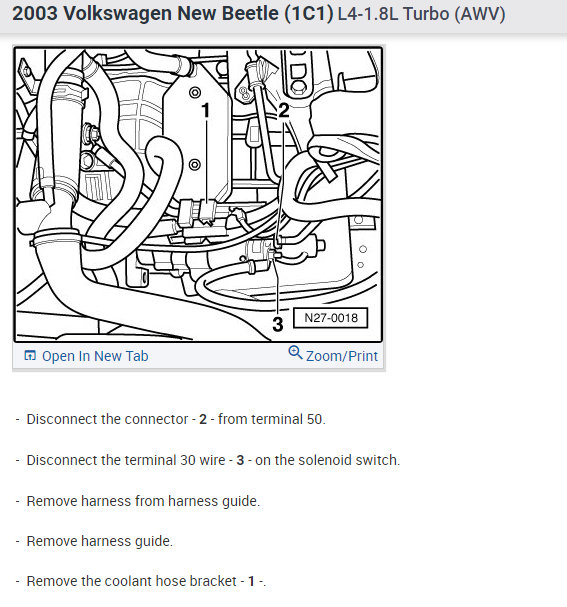 2003 Volkswagen New Beetle (1C1) L4-1.8L Turbo (AWV)

1
2
3
N27-0018

Open In New Tab
Zoom/Print

- Disconnect the connector - 2 - from terminal 50.

- Disconnect the terminal 30 wire - 3 - on the solenoid switch.

- Remove harness from harness guide.

- Remove harness guide.

- Remove the coolant hose bracket - 1 -.