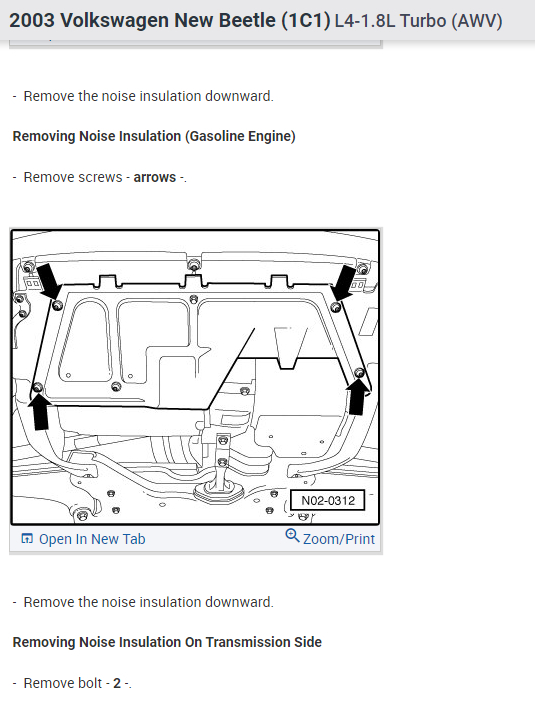 2003 Volkswagen New Beetle (1C1) L4-1.8L Turbo (AWV)

- Remove the noise insulation downward.

Removing Noise Insulation (Gasoline Engine)

- Remove screws - arrows -.

N02-0312

Open In New Tab

Zoom/Print

- Remove the noise insulation downward.

Removing Noise Insulation On Transmission Side

- Remove bolt - 2 -.