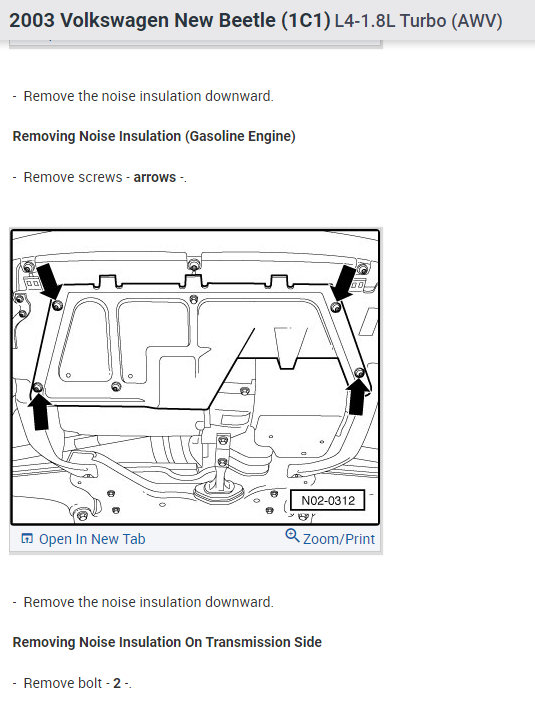 2003 Volkswagen New Beetle (1C1) L4-1.8L Turbo (AWV)

- Remove the noise insulation downward.

Removing Noise Insulation (Gasoline Engine)

- Remove screws - arrows -.

N02-0312

Open In New Tab

Zoom/Print

- Remove the noise insulation downward.

Removing Noise Insulation On Transmission Side

- Remove bolt - 2 -.