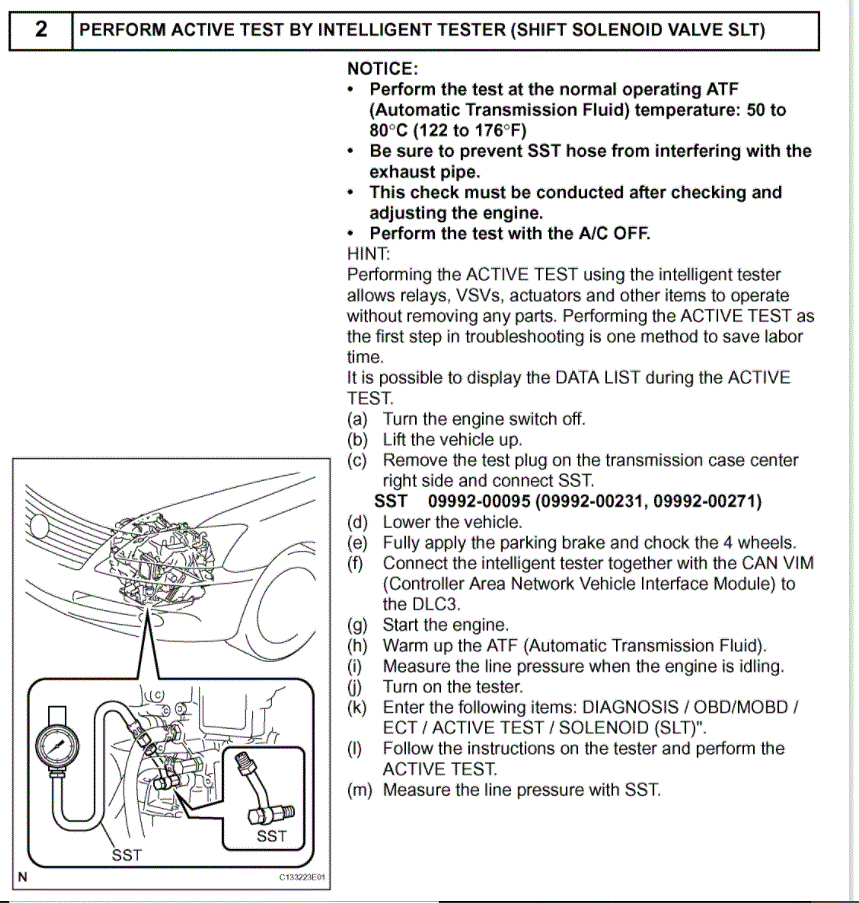 | 2 | PERFORM ACTIVE TEST BY INTELLIGENT TESTER (SHIFT SOLENOID VALVE SLT) |
|---|---|

NOTICE:
• Perform the test at the normal operating ATF (Automatic Transmission Fluid) temperature: 50 to 80°C (122 to 176°F)
• Be sure to prevent SST hose from interfering with the exhaust pipe.
• This check must be conducted after checking and adjusting the engine.
• Perform the test with the A/C OFF.

HINT:
Performing the ACTIVE TEST using the intelligent tester allows relays, VSVs, actuators and other items to operate without removing any parts. Performing the ACTIVE TEST as the first step in troubleshooting is one method to save labor time.
It is possible to display the DATA LIST during the ACTIVE TEST.
(a) Turn the engine switch off.
(b) Lift the vehicle up.
(c) Remove the test plug on the transmission case center right side and connect SST.
SST 09992-00095 (09992-00231, 09992-00271)
(d) Lower the vehicle.
(e) Fully apply the parking brake and chock the 4 wheels.
(f) Connect the intelligent tester together with the CAN VIM (Controller Area Network Vehicle Interface Module) to the DLC3.
(g) Start the engine.
(h) Warm up the ATF (Automatic Transmission Fluid).
(i) Measure the line pressure when the engine is idling.
(j) Turn on the tester.
(k) Enter the following items: DIAGNOSIS / OBD/MOBD / ECT / ACTIVE TEST / SOLENOID (SLT)".
(l) Follow the instructions on the tester and perform the ACTIVE TEST.
(m) Measure the line pressure with SST.

SST
SST
N
C133223E01