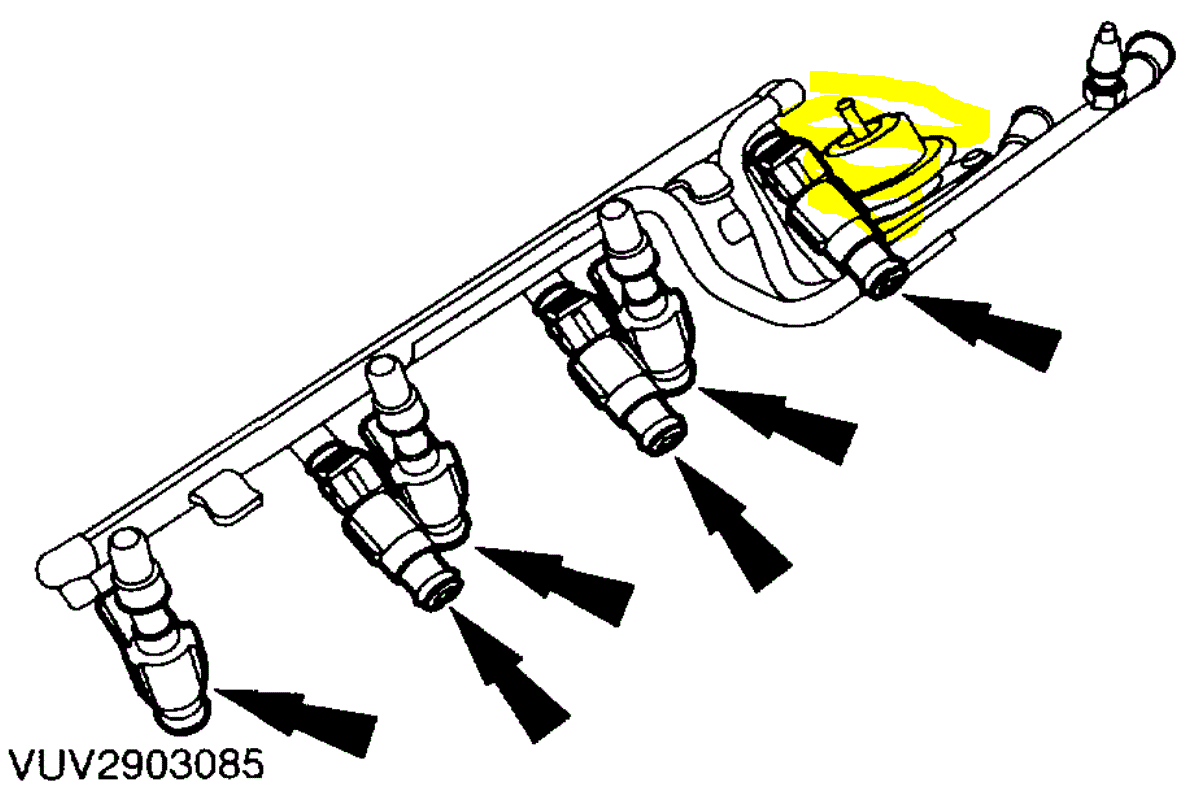 VUV2903085