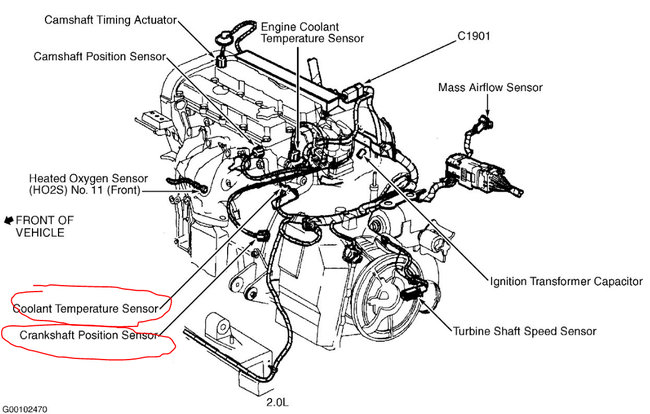 Camshaft Timing Actuator

Engine Coolant Temperature Sensor

C1901

Camshaft Position Sensor

Mass Airflow Sensor

Heated Oxygen Sensor (HO2S) No. 11 (Front)

FRONT OF VEHICLE

Ignition Transformer Capacitor

Coolant Temperature Sensor

Crankshaft Position Sensor

Turbine Shaft Speed Sensor

2.0L

G00102470