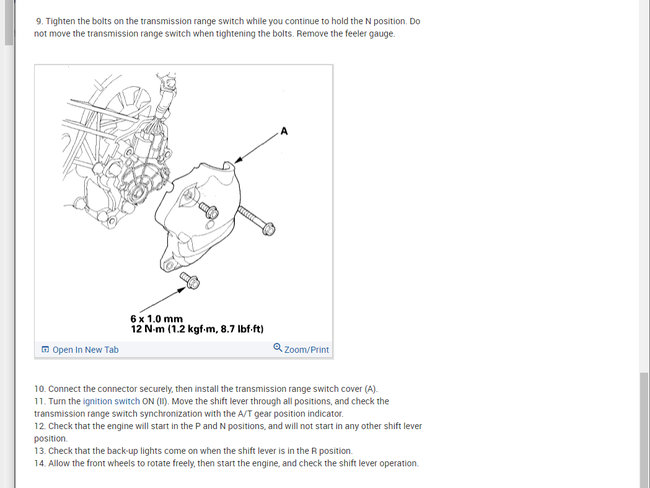 9. Tighten the bolts on the transmission range switch while you continue to hold the N position. Do not move the transmission range switch when tightening the bolts. Remove the feeler gauge.

A

6 x 1.0 mm
12 N·m (1.2 kgf·m, 8.7 lbf·ft)

Open In New Tab

Zoom/Print

10. Connect the connector securely, then install the transmission range switch cover (A).
11. Turn the ignition switch ON (II). Move the shift lever through all positions, and check the transmission range switch synchronization with the A/T gear position indicator.
12. Check that the engine will start in the P and N positions, and will not start in any other shift lever position.
13. Check that the back-up lights come on when the shift lever is in the R position.
14. Allow the front wheels to rotate freely, then start the engine, and check the shift lever operation.