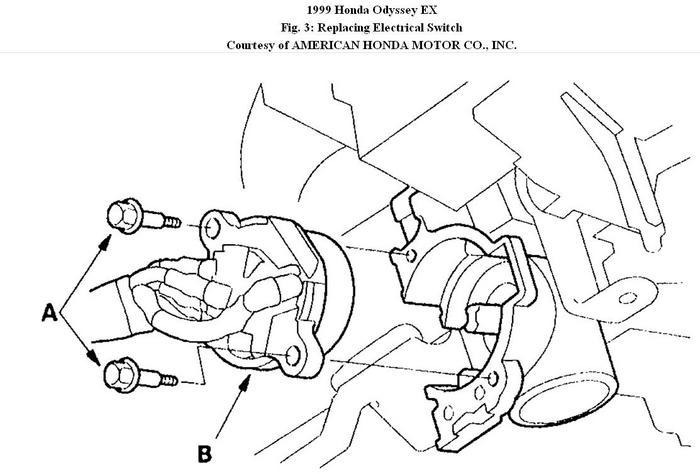 1999 Honda Odyssey EX
Fig. 3: Replacing Electrical Switch
Courtesy of AMERICAN HONDA MOTOR CO., INC.

A

B