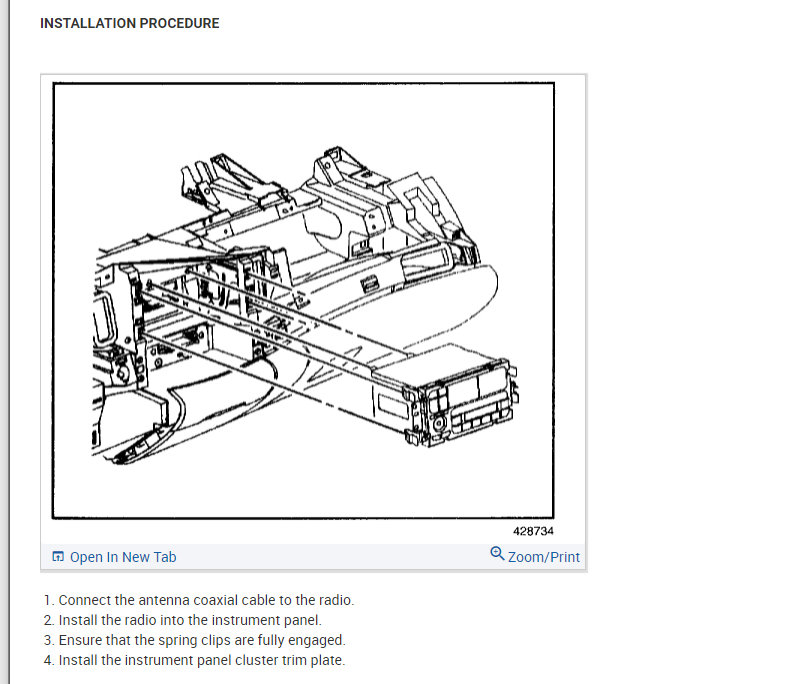 INSTALLATION PROCEDURE

428734

Open In New Tab

Zoom/Print

1. Connect the antenna coaxial cable to the radio.
2. Install the radio into the instrument panel.
3. Ensure that the spring clips are fully engaged.
4. Install the instrument panel cluster trim plate.