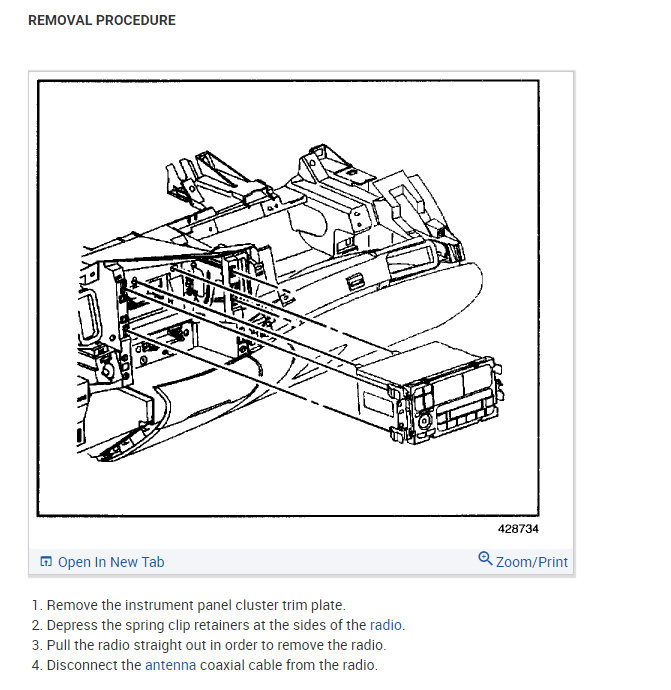 REMOVAL PROCEDURE

428734

Open In New Tab

Zoom/Print

1. Remove the instrument panel cluster trim plate.
2. Depress the spring clip retainers at the sides of the radio.
3. Pull the radio straight out in order to remove the radio.
4. Disconnect the antenna coaxial cable from the radio.