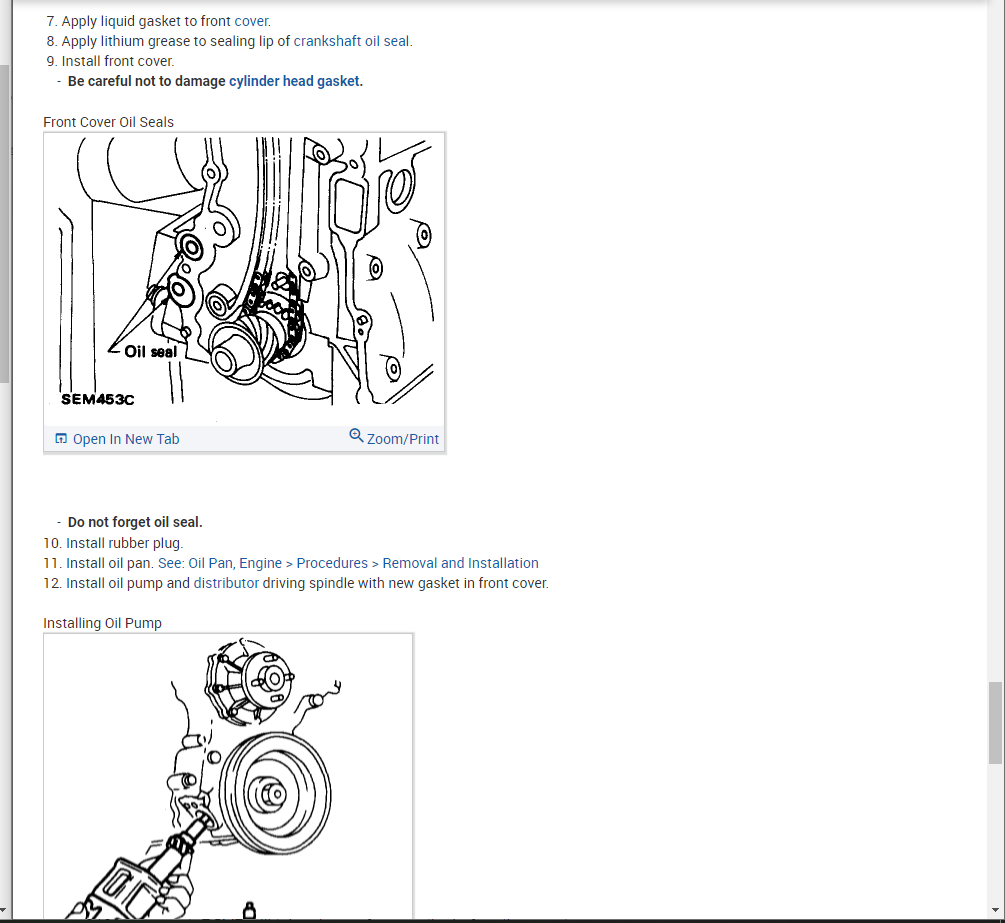 7. Apply liquid gasket to front cover.
8. Apply lithium grease to sealing lip of crankshaft oil seal.
9. Install front cover.
- Be careful not to damage cylinder head gasket.

Front Cover Oil Seals

Oil seal
SEM453C

Open In New Tab
Zoom/Print

- Do not forget oil seal.
10. Install rubber plug.
11. Install oil pan. See: Oil Pan, Engine > Procedures > Removal and Installation
12. Install oil pump and distributor driving spindle with new gasket in front cover.

Installing Oil Pump