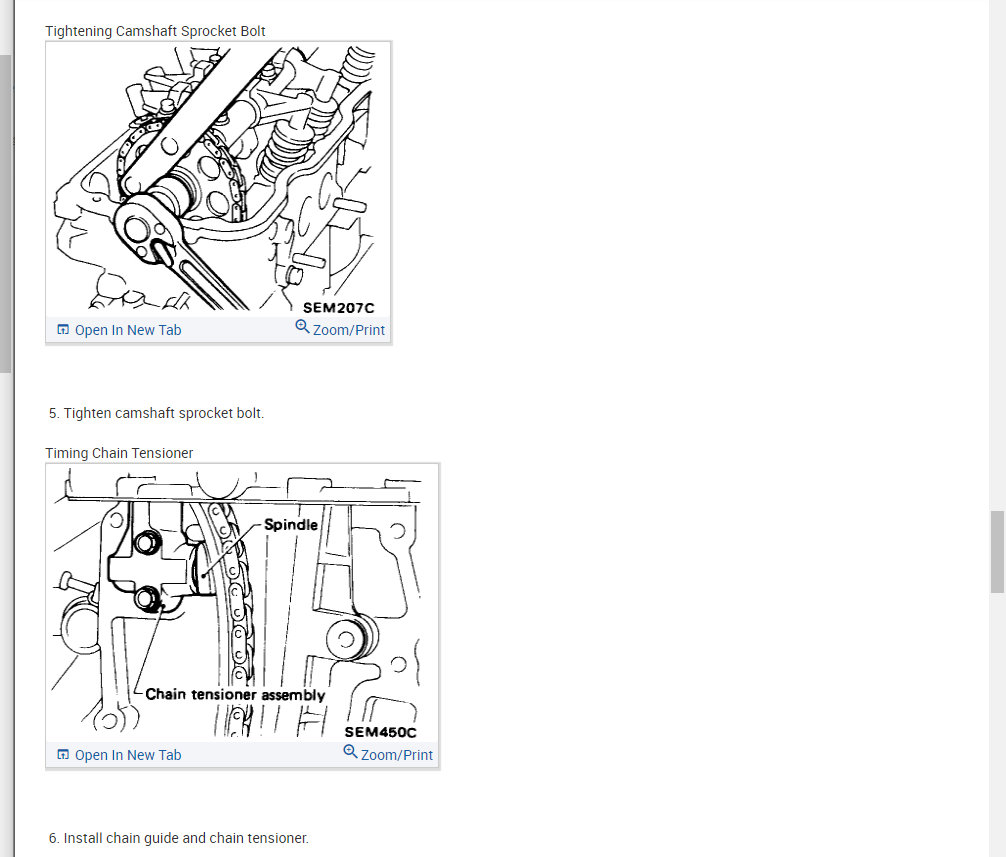 Tightening Camshaft Sprocket Bolt

SEM207C

Open In New Tab
Zoom/Print

5. Tighten camshaft sprocket bolt.

Timing Chain Tensioner

Spindle

Chain tensioner assembly

SEM450C

Open In New Tab
Zoom/Print

6. Install chain guide and chain tensioner.