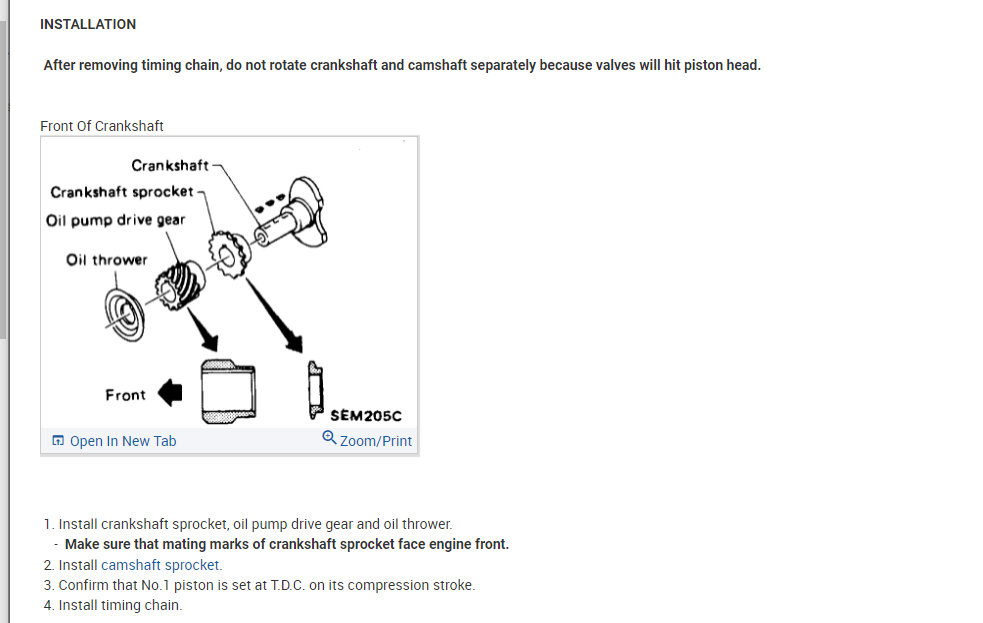 INSTALLATION

After removing timing chain, do not rotate crankshaft and camshaft separately because valves will hit piston head.

Front Of Crankshaft

Crankshaft
Crankshaft sprocket
Oil pump drive gear
Oil thrower
Front
SEM205C

Open In New Tab
Zoom/Print

1. Install crankshaft sprocket, oil pump drive gear and oil thrower.
- Make sure that mating marks of crankshaft sprocket face engine front.
2. Install camshaft sprocket.
3. Confirm that No.1 piston is set at T.D.C. on its compression stroke.
4. Install timing chain.