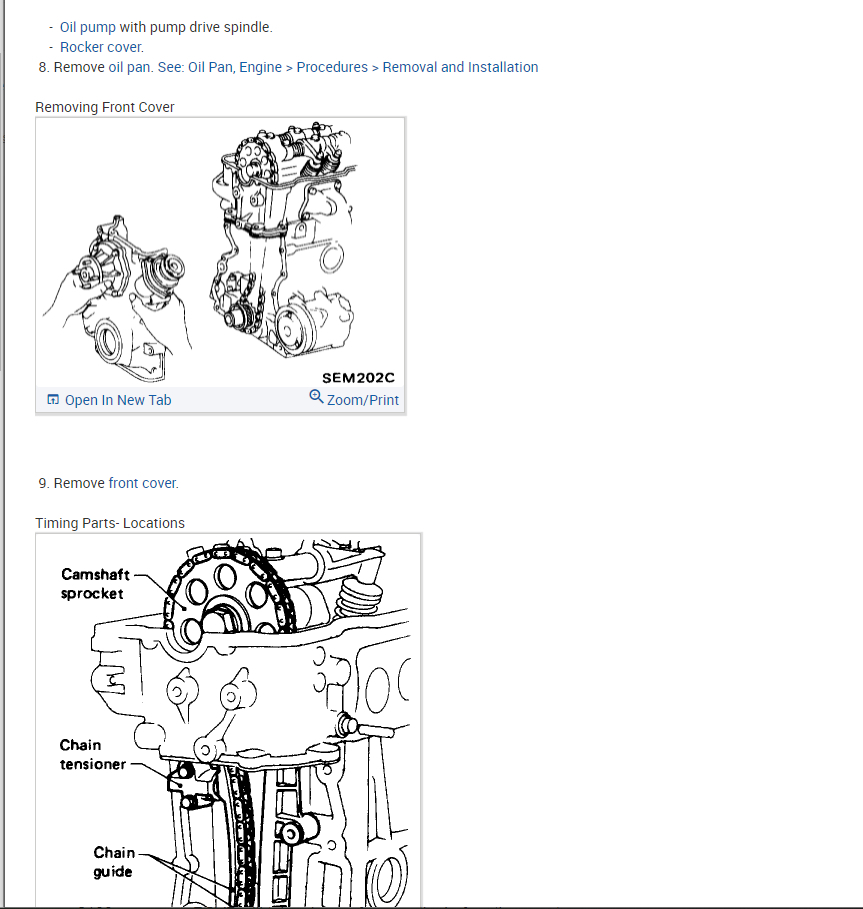 - Oil pump with pump drive spindle.
- Rocker cover.
8. Remove oil pan. See: Oil Pan, Engine > Procedures > Removal and Installation

Removing Front Cover

SEM202C

Open In New Tab Zoom/Print

9. Remove front cover.

Timing Parts- Locations

Camshaft sprocket

Chain tensioner

Chain guide