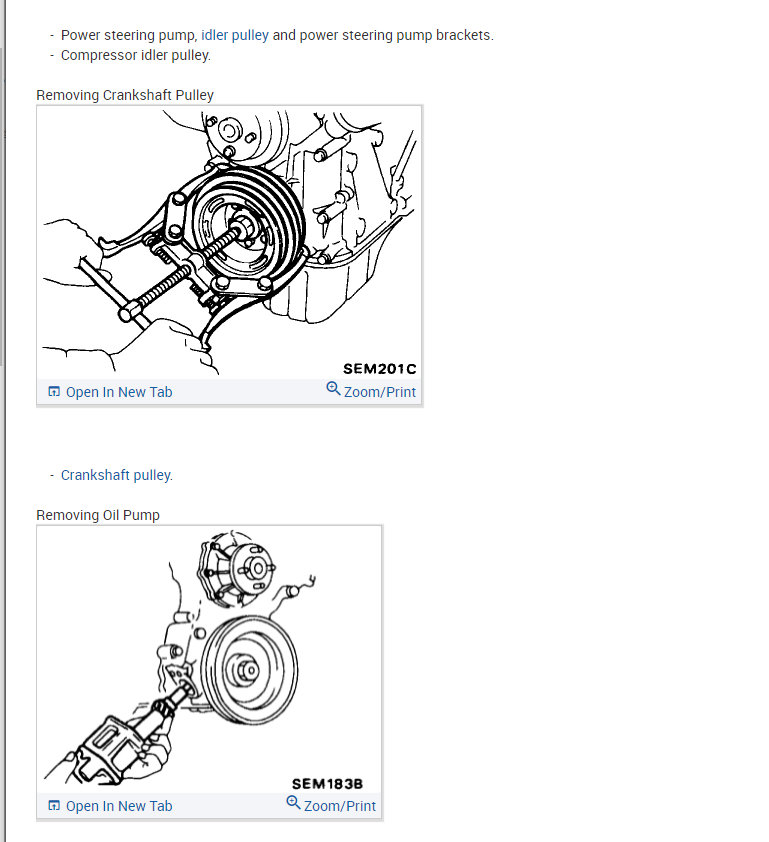 - Power steering pump, idler pulley and power steering pump brackets.
- Compressor idler pulley.

Removing Crankshaft Pulley

SEM201C

Open In New Tab

Zoom/Print

- Crankshaft pulley.

Removing Oil Pump

SEM183B

Open In New Tab

Zoom/Print