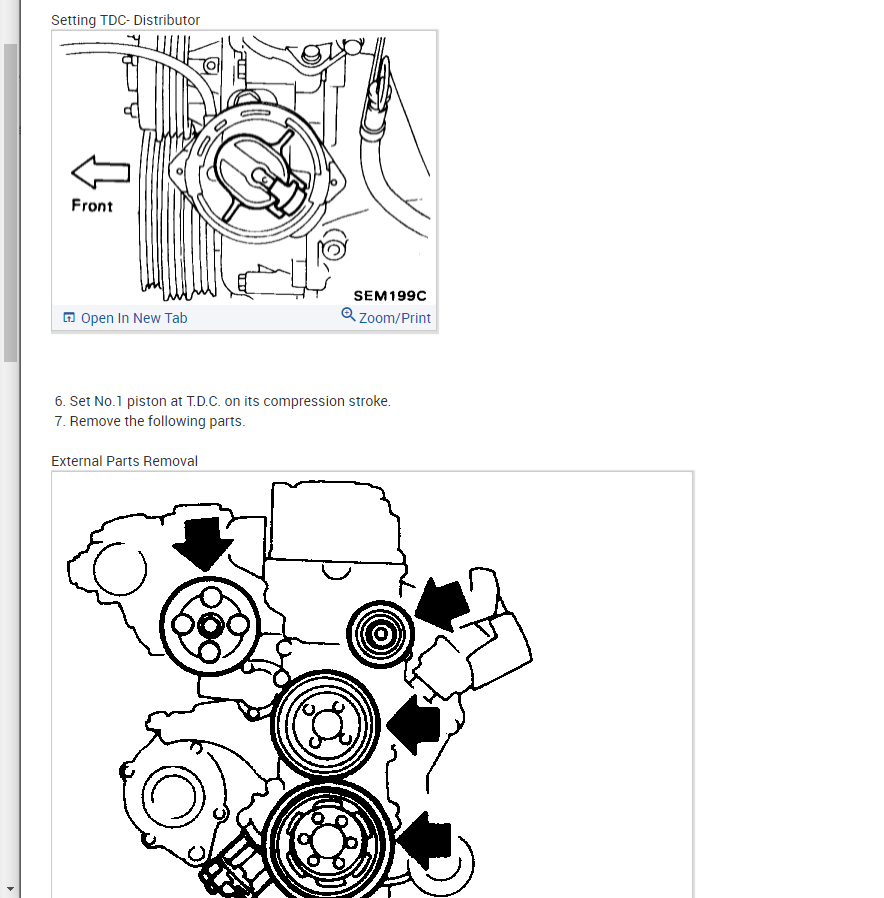 Setting TDC- Distributor

Front

SEM199C

Open In New Tab

Zoom/Print

6. Set No.1 piston at T.D.C. on its compression stroke.
7. Remove the following parts.

External Parts Removal