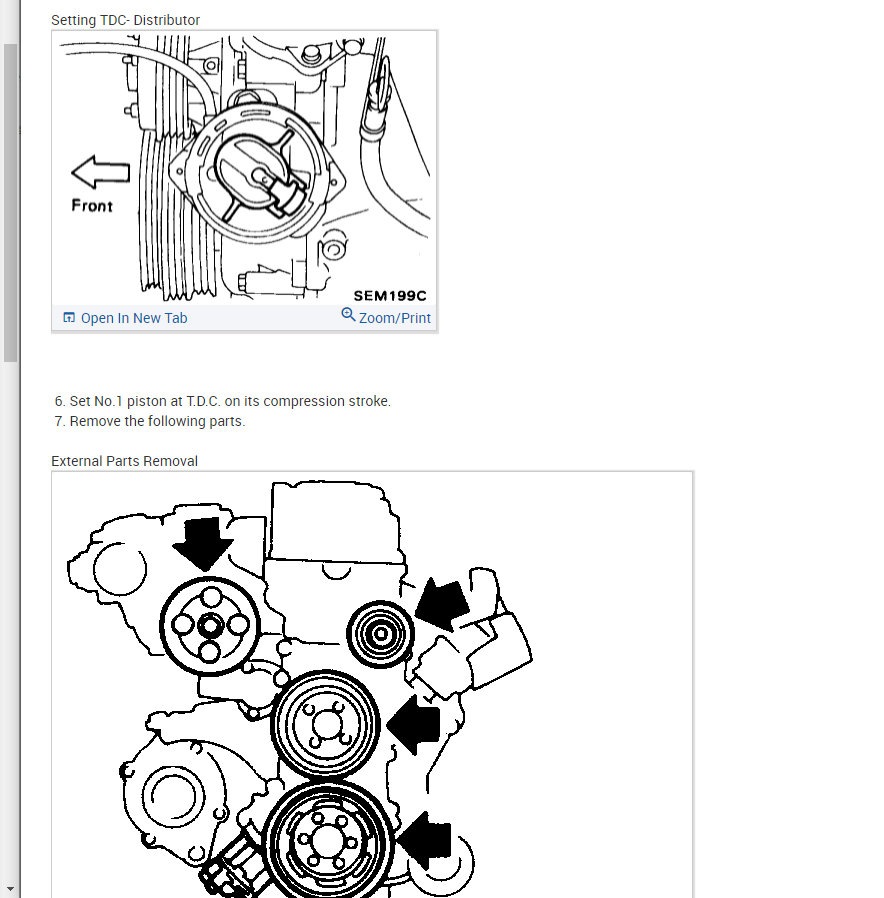 Setting TDC- Distributor

Front

SEM199C

Open In New Tab

Zoom/Print

6. Set No.1 piston at T.D.C. on its compression stroke.
7. Remove the following parts.

External Parts Removal