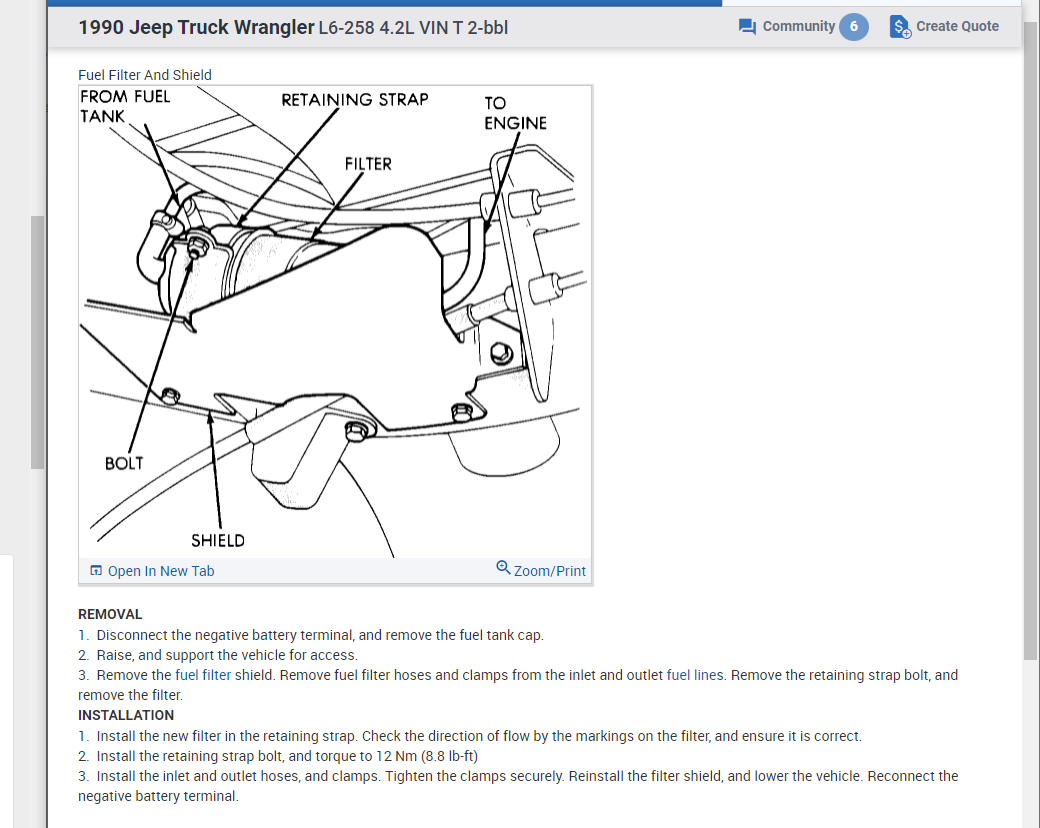 1990 Jeep Truck Wrangler L6-258 4.2L VIN T 2-bbl

Community 6 Create Quote

Fuel Filter And Shield

FROM FUEL TANK

RETAINING STRAP

TO ENGINE

FILTER

BOLT

SHIELD

Open In New Tab

Zoom/Print

REMOVAL
1. Disconnect the negative battery terminal, and remove the fuel tank cap.
2. Raise, and support the vehicle for access.
3. Remove the fuel filter shield. Remove fuel filter hoses and clamps from the inlet and outlet fuel lines. Remove the retaining strap bolt, and remove the filter.
INSTALLATION
1. Install the new filter in the retaining strap. Check the direction of flow by the markings on the filter, and ensure it is correct.
2. Install the retaining strap bolt, and torque to 12 Nm (8.8 lb-ft)
3. Install the inlet and outlet hoses, and clamps. Tighten the clamps securely. Reinstall the filter shield, and lower the vehicle. Reconnect the negative battery terminal.