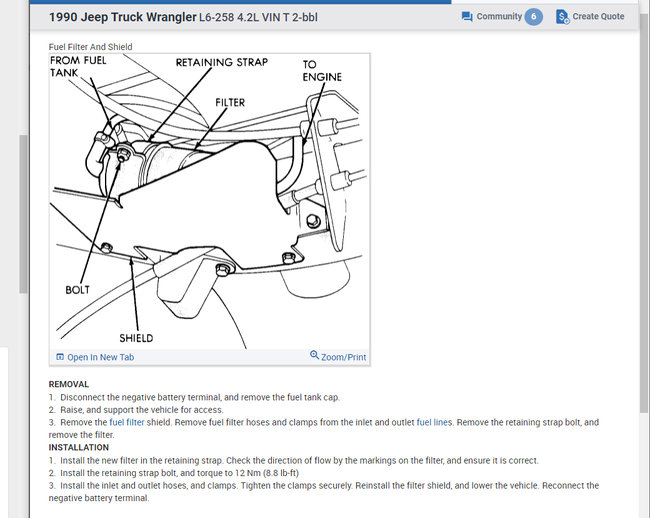 1990 Jeep Truck Wrangler L6-258 4.2L VIN T 2-bbl

Community 6 Create Quote

Fuel Filter And Shield

FROM FUEL TANK
RETAINING STRAP
TO ENGINE
FILTER
BOLT
SHIELD

Open In New Tab Zoom/Print

REMOVAL
1. Disconnect the negative battery terminal, and remove the fuel tank cap.
2. Raise, and support the vehicle for access.
3. Remove the fuel filter shield. Remove fuel filter hoses and clamps from the inlet and outlet fuel lines. Remove the retaining strap bolt, and remove the filter.
INSTALLATION
1. Install the new filter in the retaining strap. Check the direction of flow by the markings on the filter, and ensure it is correct.
2. Install the retaining strap bolt, and torque to 12 Nm (8.8 lb-ft)
3. Install the inlet and outlet hoses, and clamps. Tighten the clamps securely. Reinstall the filter shield, and lower the vehicle. Reconnect the negative battery terminal.