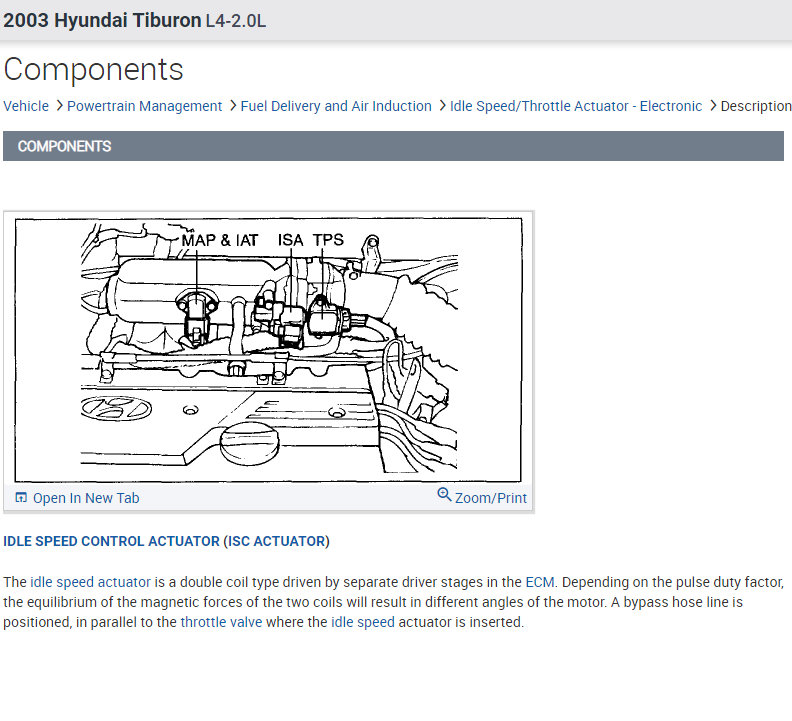 2003 Hyundai Tiburon L4-2.0L

Components

Vehicle > Powertrain Management > Fuel Delivery and Air Induction > Idle Speed/Throttle Actuator - Electronic > Description

COMPONENTS

MAP & IAT ISA TPS

Open In New Tab Zoom/Print

IDLE SPEED CONTROL ACTUATOR (ISC ACTUATOR)

The idle speed actuator is a double coil type driven by separate driver stages in the ECM. Depending on the pulse duty factor, the equilibrium of the magnetic forces of the two coils will result in different angles of the motor. A bypass hose line is positioned, in parallel to the throttle valve where the idle speed actuator is inserted.