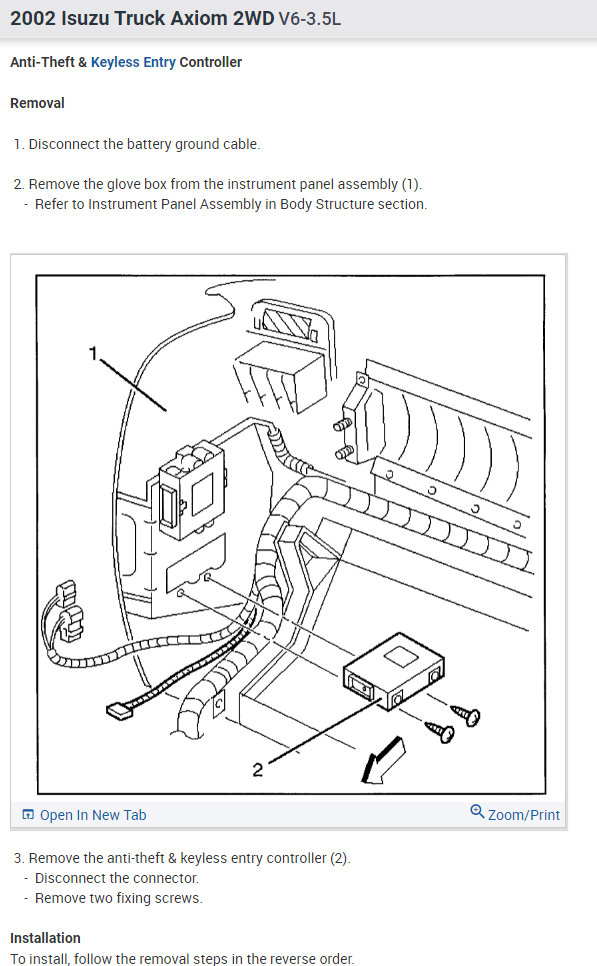 2002 Isuzu Truck Axiom 2WD V6-3.5L

Anti-Theft & Keyless Entry Controller

Removal

1. Disconnect the battery ground cable.

2. Remove the glove box from the instrument panel assembly (1).
- Refer to Instrument Panel Assembly in Body Structure section.

1

2

Open In New Tab

Zoom/Print

3. Remove the anti-theft & keyless entry controller (2).
- Disconnect the connector.
- Remove two fixing screws.

Installation

To install, follow the removal steps in the reverse order.