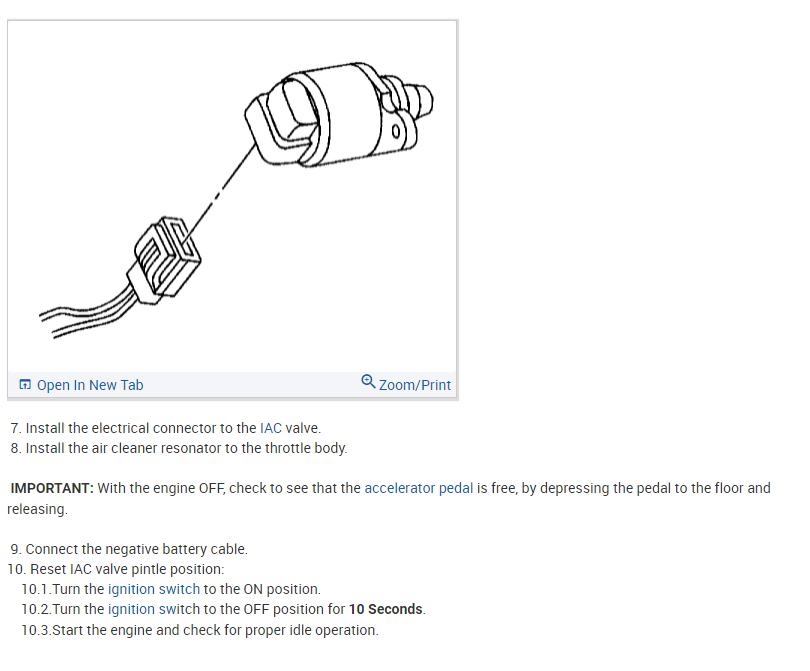 Open In New Tab

Zoom/Print

7. Install the electrical connector to the IAC valve.
8. Install the air cleaner resonator to the throttle body.

IMPORTANT: With the engine OFF, check to see that the accelerator pedal is free, by depressing the pedal to the floor and releasing.

9. Connect the negative battery cable.
10. Reset IAC valve pintle position:
10.1.Turn the ignition switch to the ON position.
10.2.Turn the ignition switch to the OFF position for 10 Seconds.
10.3.Start the engine and check for proper idle operation.