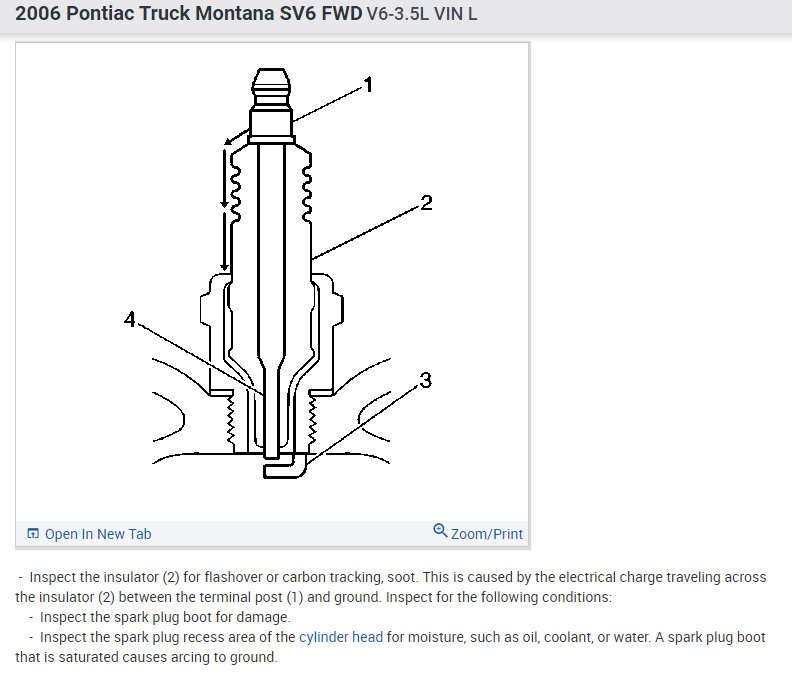 2006 Pontiac Truck Montana SV6 FWD V6-3.5L VIN L

1
2
4
3

Open In New Tab
Zoom/Print

- Inspect the insulator (2) for flashover or carbon tracking, soot. This is caused by the electrical charge traveling across the insulator (2) between the terminal post (1) and ground. Inspect for the following conditions:

- Inspect the spark plug boot for damage.

- Inspect the spark plug recess area of the cylinder head for moisture, such as oil, coolant, or water. A spark plug boot that is saturated causes arcing to ground.