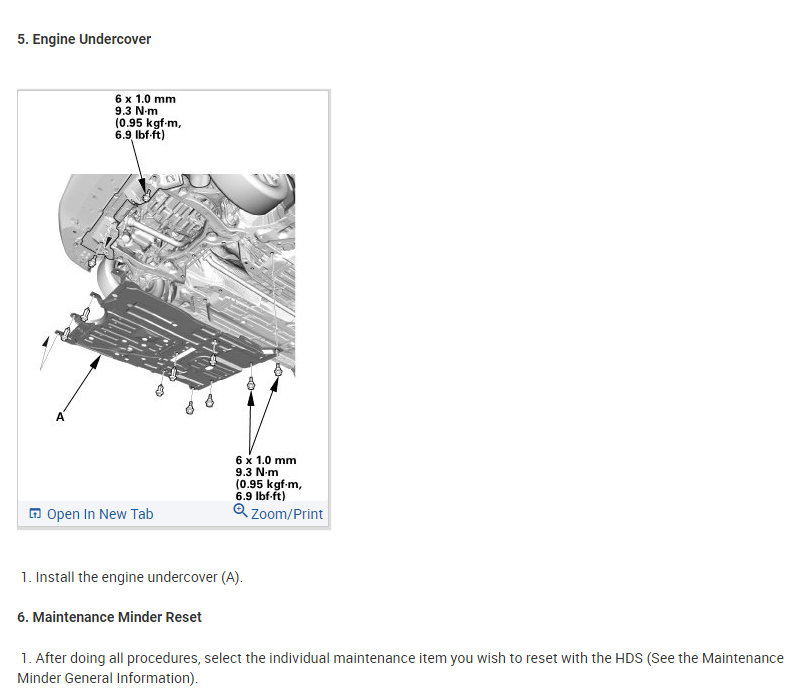 5. Engine Undercover

6 x 1.0 mm
9.3 N·m
(0.95 kgf·m,
6.9 lbf·ft)

A

6 x 1.0 mm
9.3 N·m
(0.95 kgf·m,
6.9 lbf·ft)

Open In New Tab

Zoom/Print

1. Install the engine undercover (A).

6. Maintenance Minder Reset

1. After doing all procedures, select the individual maintenance item you wish to reset with the HDS (See the Maintenance Minder General Information).