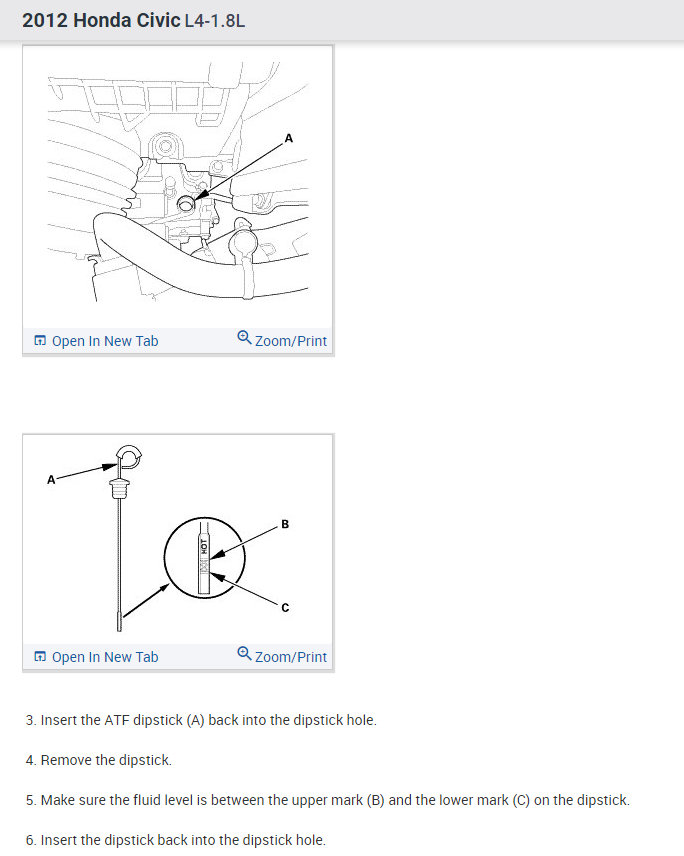 2012 Honda Civic L4-1.8L

A

Open In New Tab
Zoom/Print

A

B

HOT

C

Open In New Tab
Zoom/Print

3. Insert the ATF dipstick (A) back into the dipstick hole.

4. Remove the dipstick.

5. Make sure the fluid level is between the upper mark (B) and the lower mark (C) on the dipstick.

6. Insert the dipstick back into the dipstick hole.